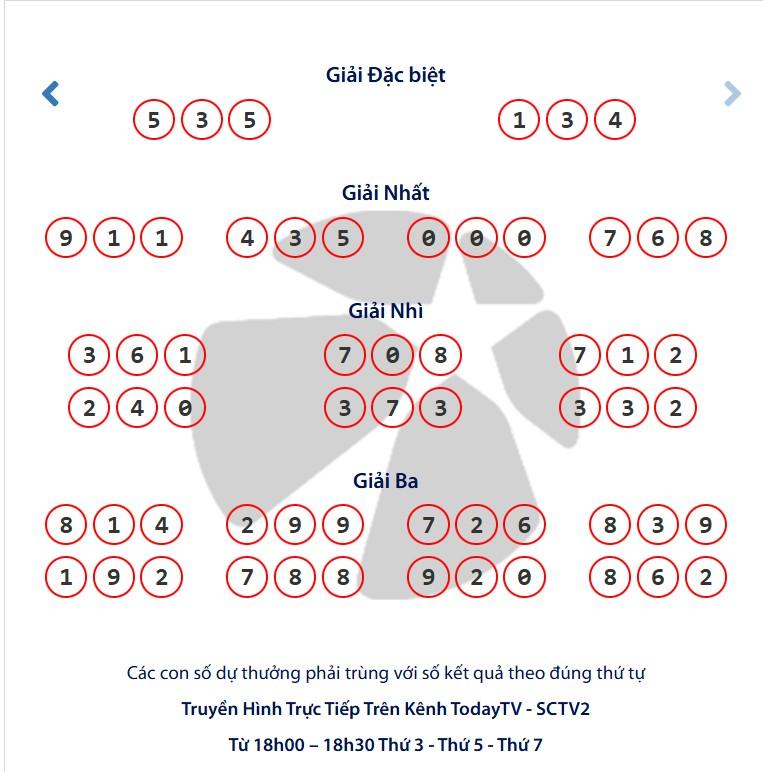 Giải Đặc biệt

535 134

Giải Nhất

911 435 000 768

Giải Nhì

361 708 712

240 373 332

Giải Ba

814 299 726 839

192 788 920 862

Các con số dự thưởng phải trùng với số kết quả theo đúng thứ tự

Truyền Hình Trực Tiếp Trên Kênh TodayTV - SCTV2

Từ 18h00 – 18h30 Thứ 3 - Thứ 5 - Thứ 7