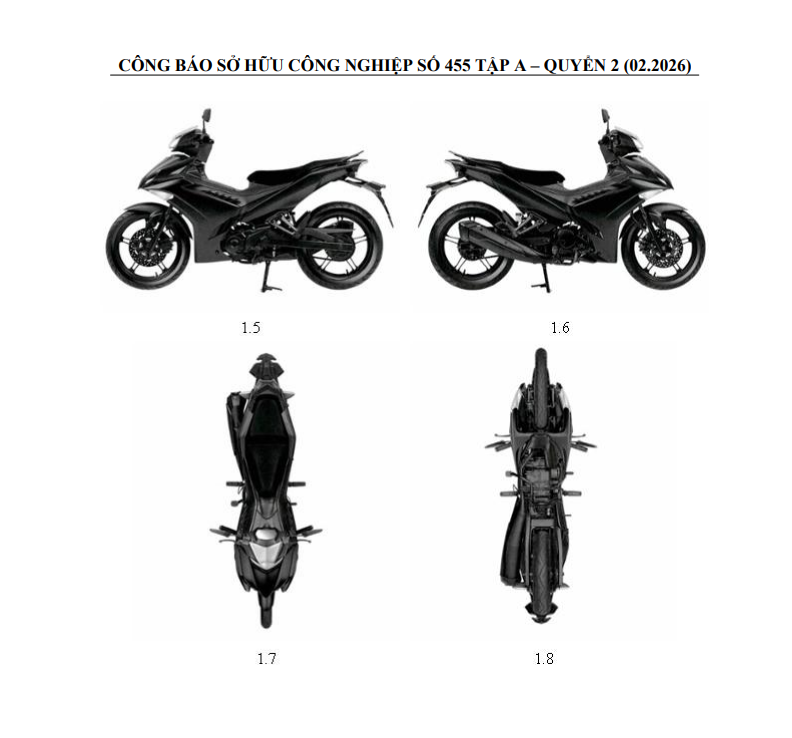 CÔNG BÁO SỞ HỮU CÔNG NGHIỆP SỐ 455 TẬP A – QUYỂN 2 (02.2026)

1.5

1.6

1.7

1.8